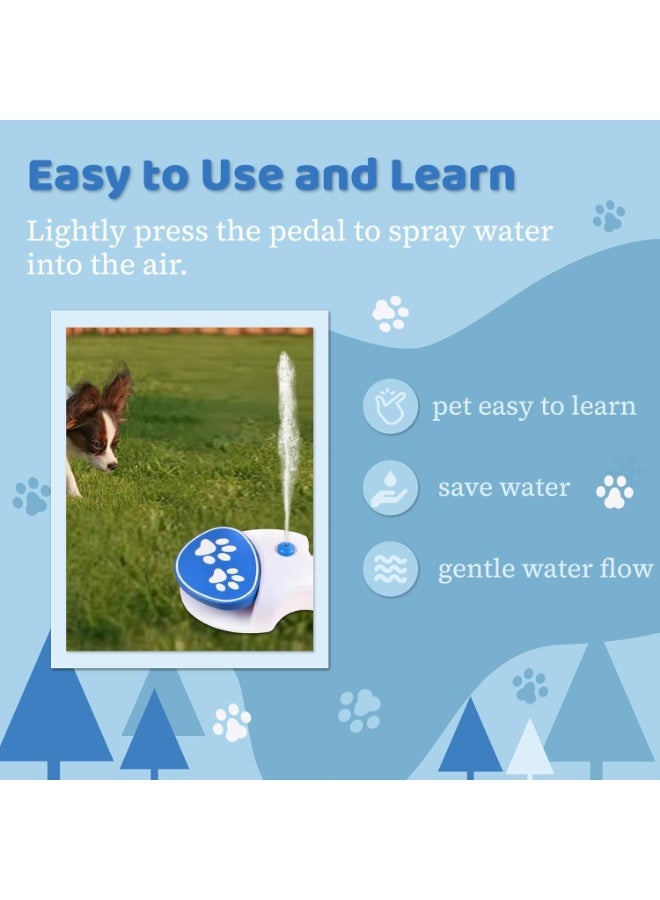 Easy to Use and Learn

Lightly press the pedal to spray water into the air.

pet easy to learn

save water

gentle water flow